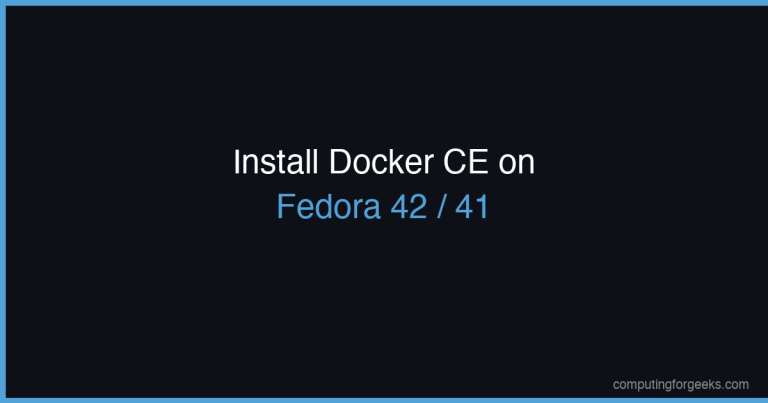 Install Docker CE on
Fedora 42 / 41

computingforgeeks.com