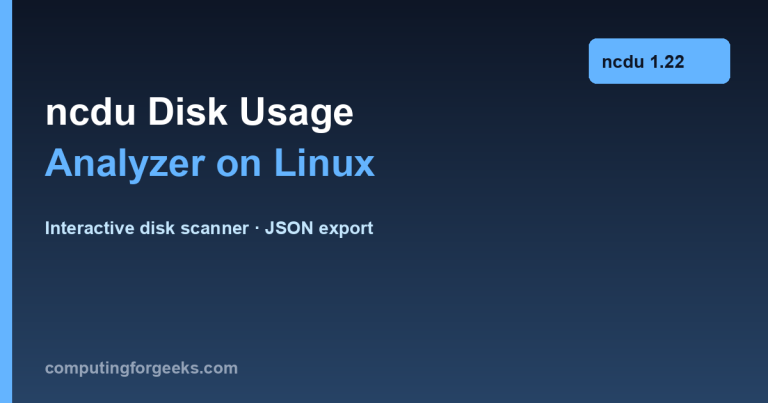 ncdu 1.22

ncdu Disk Usage Analyzer on Linux

Interactive disk scanner · JSON export

computingforgeeks.com