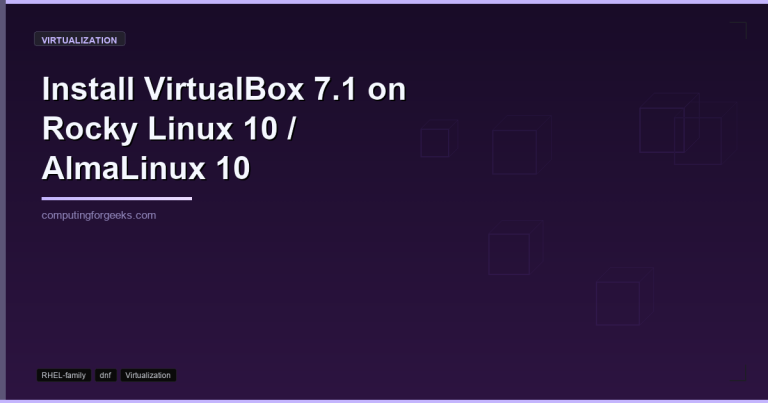 VIRTUALIZATION

Install VirtualBox 7.1 on Rocky Linux 10 / AlmaLinux 10

computingforgeeks.com

RHEL-family dnf Virtualization