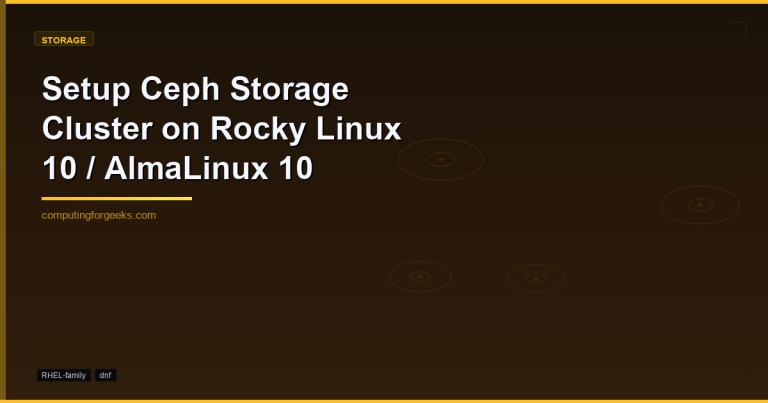 STORAGE

Setup Ceph Storage Cluster on Rocky Linux 10 / AlmaLinux 10

computingforgeeks.com

RHEL-family

dnf